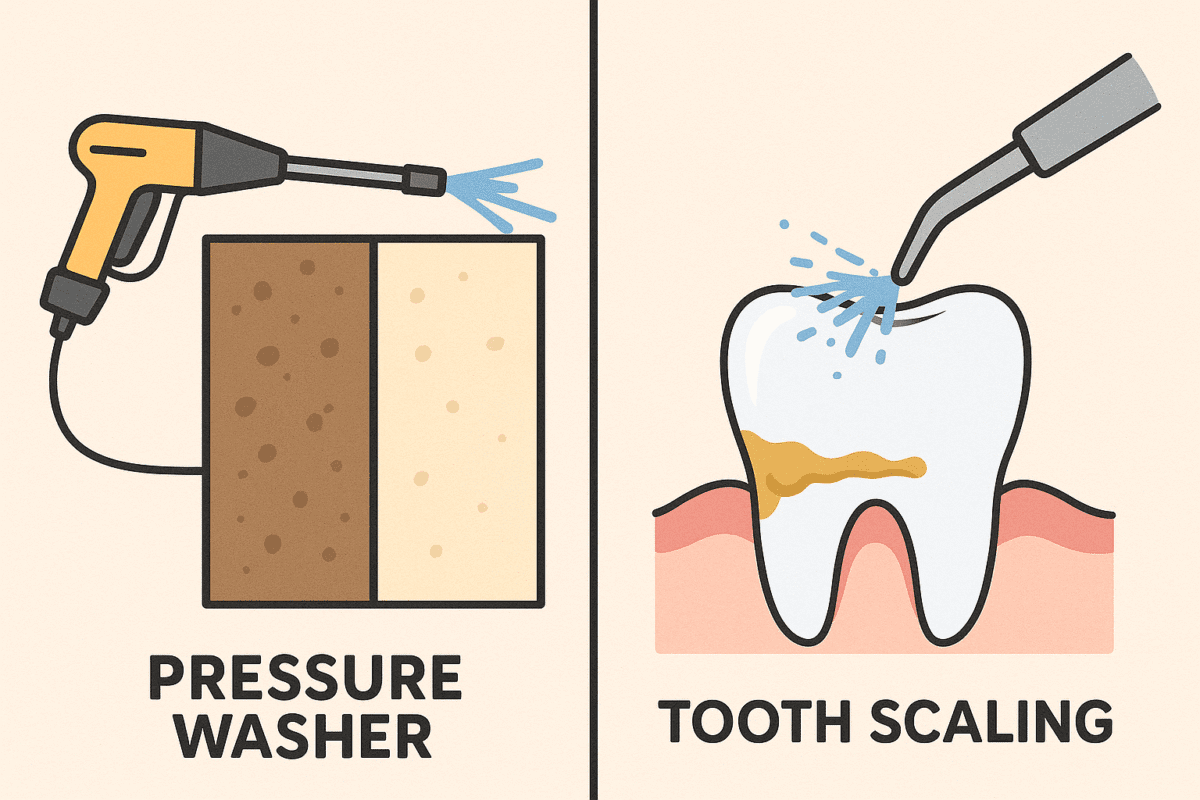 PRESSURE WASHER

TOOTH SCALING